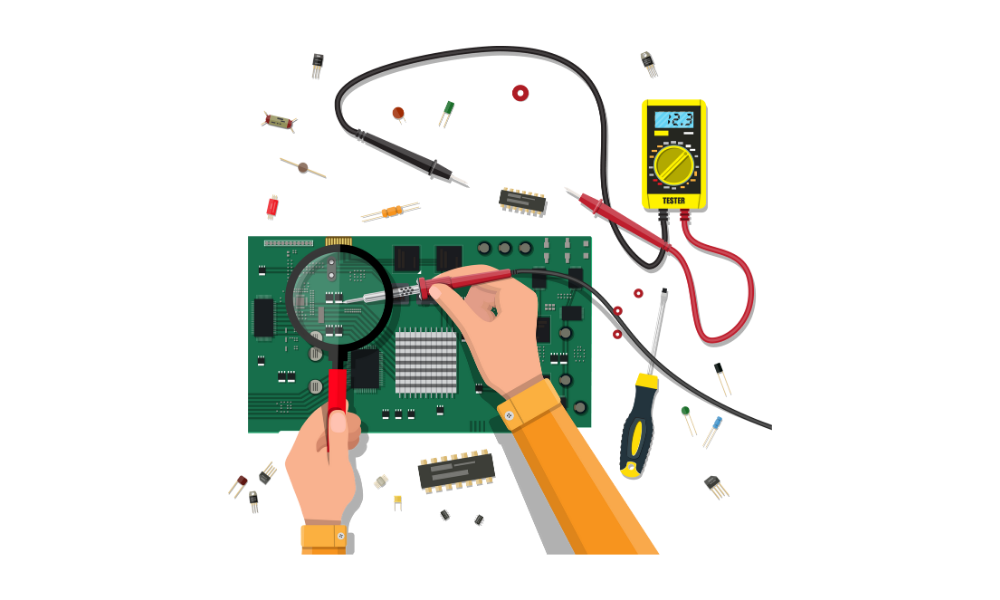 12.3

TESTER